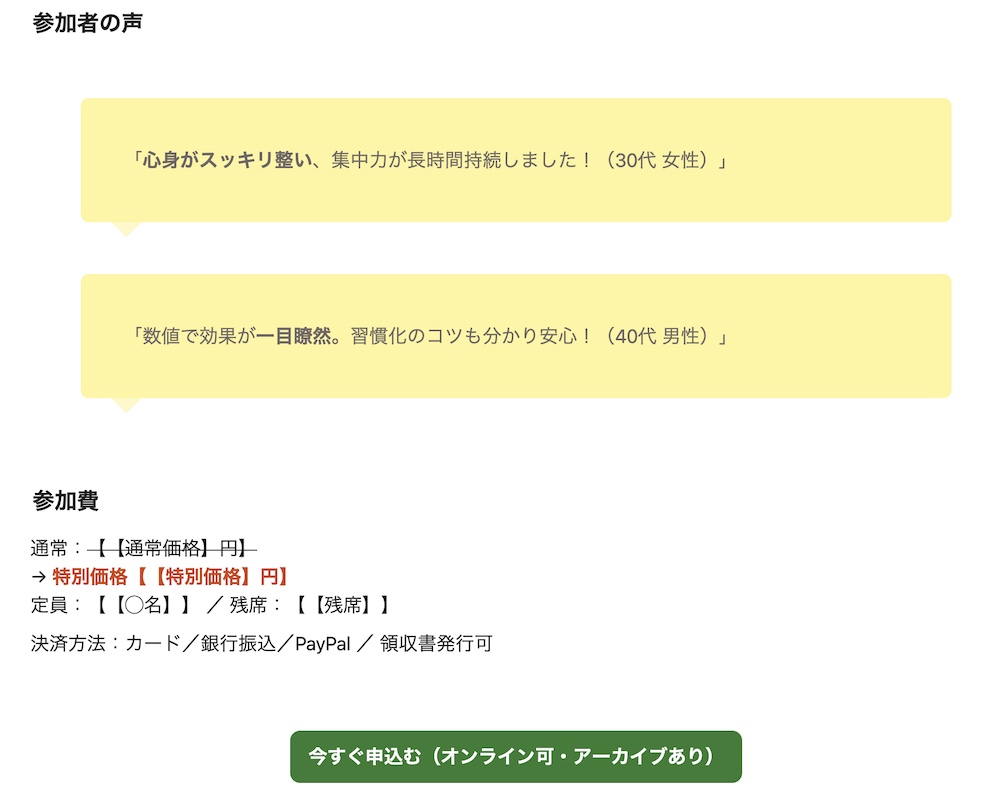 参加者の声

「心身がスッキリ整い、集中力が長時間持続しました！（30代 女性）」

「数値で効果が一目瞭然。習慣化のコツも分かり安心！（40代 男性）」

参加費

通常：【【通常価格】円】
→ 特別価格【【特別価格】円】
定員：【【○名】】 ／ 残席：【【残席】】

決済方法：カード／銀行振込／PayPal ／ 領収書発行可

今すぐ申込む（オンライン可・アーカイブあり）